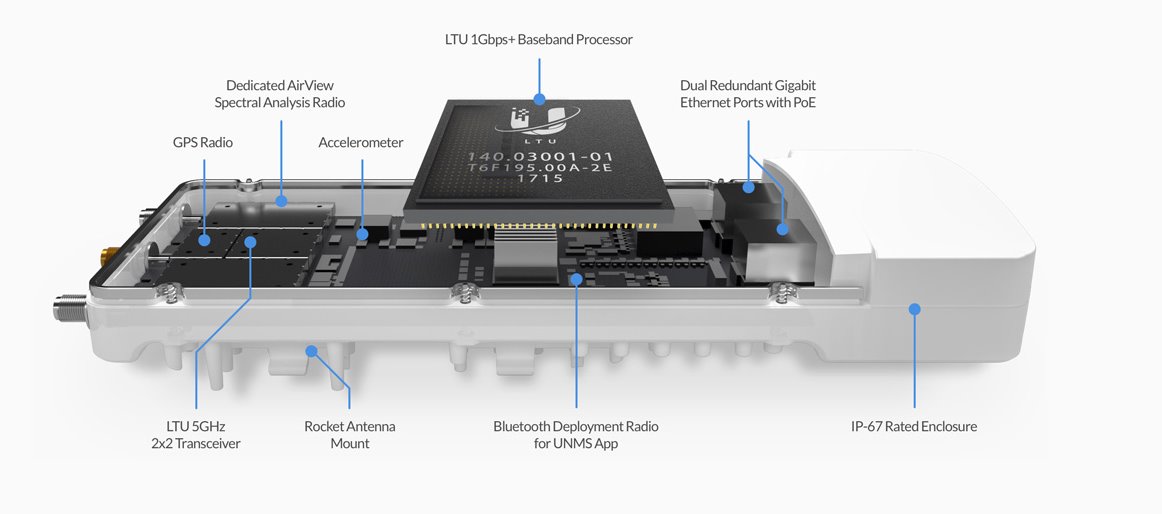 LTU 1Gbps+ Baseband Processor

Dedicated AirView
Spectral Analysis Radio

Dual Redundant Gigabit
Ethernet Ports with PoE

GPS Radio

Accelerometer

LTU
140.03001-01
T6F195.00A-2E
1715

LTU 5GHz
2x2 Transceiver

Rocket Antenna
Mount

Bluetooth Deployment Radio
for UNMS App

IP-67 Rated Enclosure