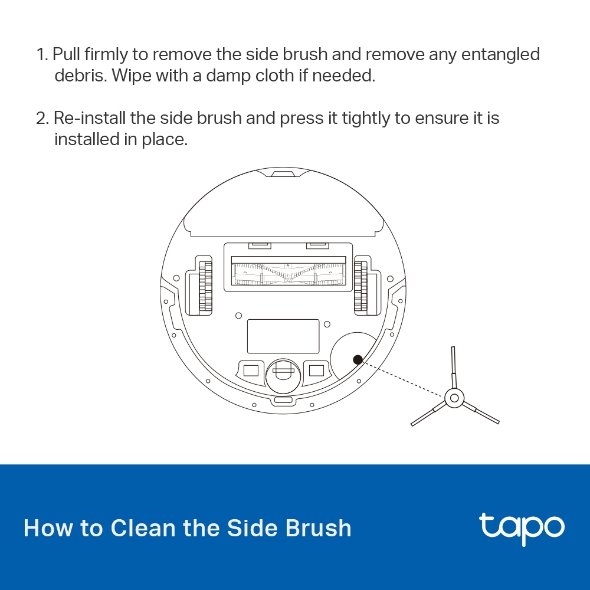 1. Pull firmly to remove the side brush and remove any entangled debris. Wipe with a damp cloth if needed.

2. Re-install the side brush and press it tightly to ensure it is installed in place.

How to Clean the Side Brush

tapo